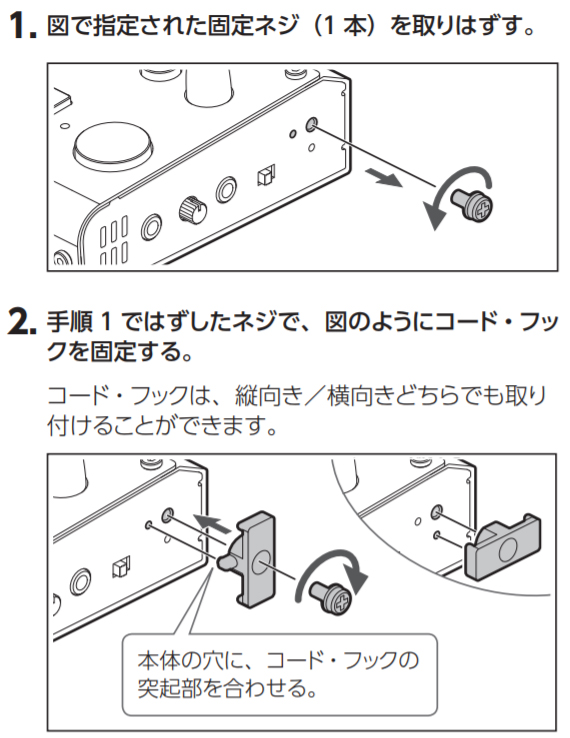 1. 図で指定された固定ネジ（1 本）を取りはずす。

2. 手順 1 ではずしたネジで、図のようにコード・フックを固定する。

コード・フックは、縦向き／横向きどちらでも取り付けることができます。

本体の穴に、コード・フックの突起部を合わせる。